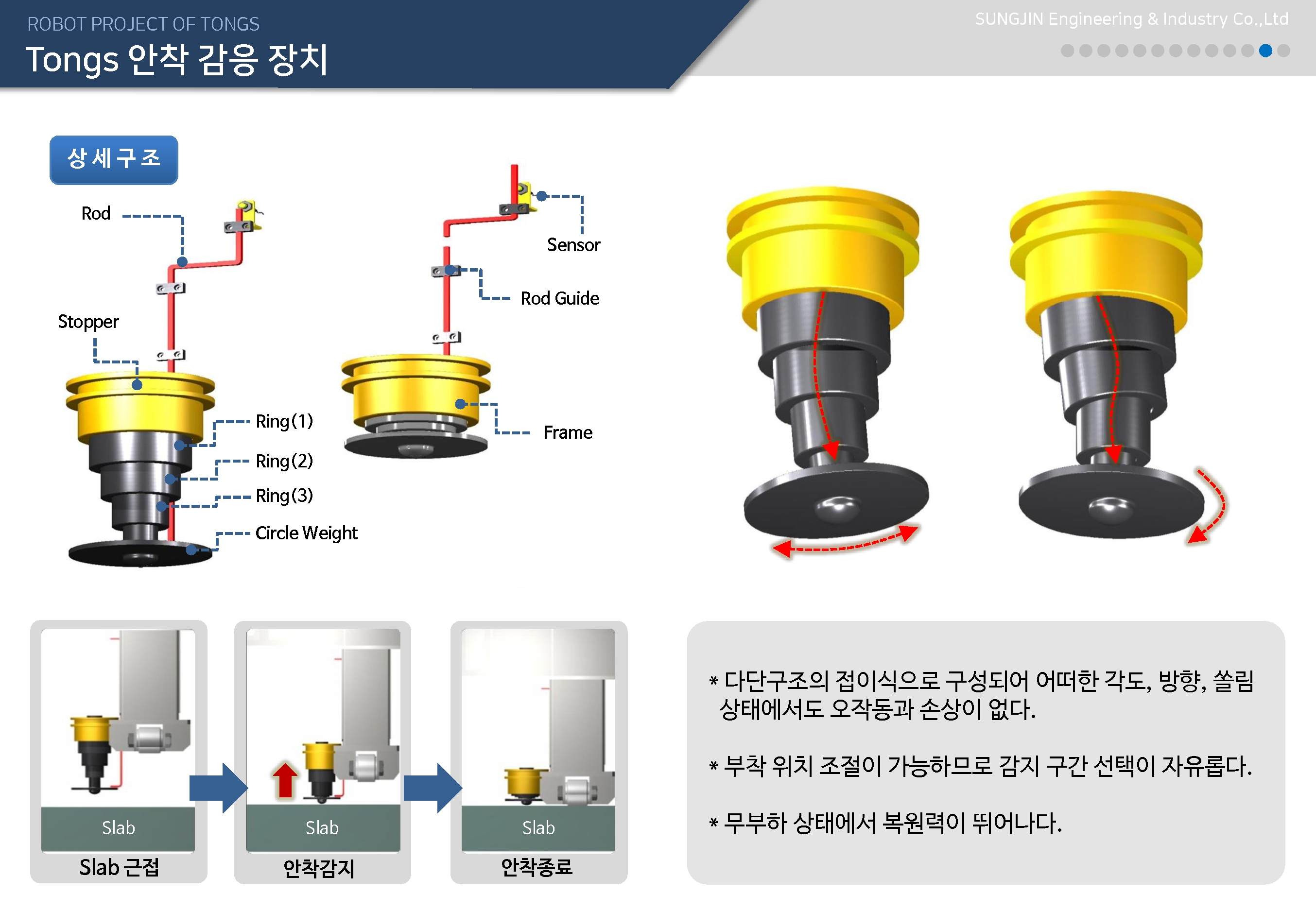 ROBOT PROJECT OF TONGS

Tongs 안착 감응 장치

SUNGJIN Engineering & Industry Co.,Ltd

상세구조

Rod

Stopper

Ring(1)

Ring(2)

Ring(3)

Circle Weight

Sensor

Rod Guide

Frame

Slab

Slab 근접

Slab

안착감지

Slab

안착종료

* 다단구조의 접이식으로 구성되어 어떠한 각도, 방향, 쏠림 상태에서도 오작동과 손상이 없다.

* 부착 위치 조절이 가능하므로 감지 구간 선택이 자유롭다.

* 무부하 상태에서 복원력이 뛰어나다.