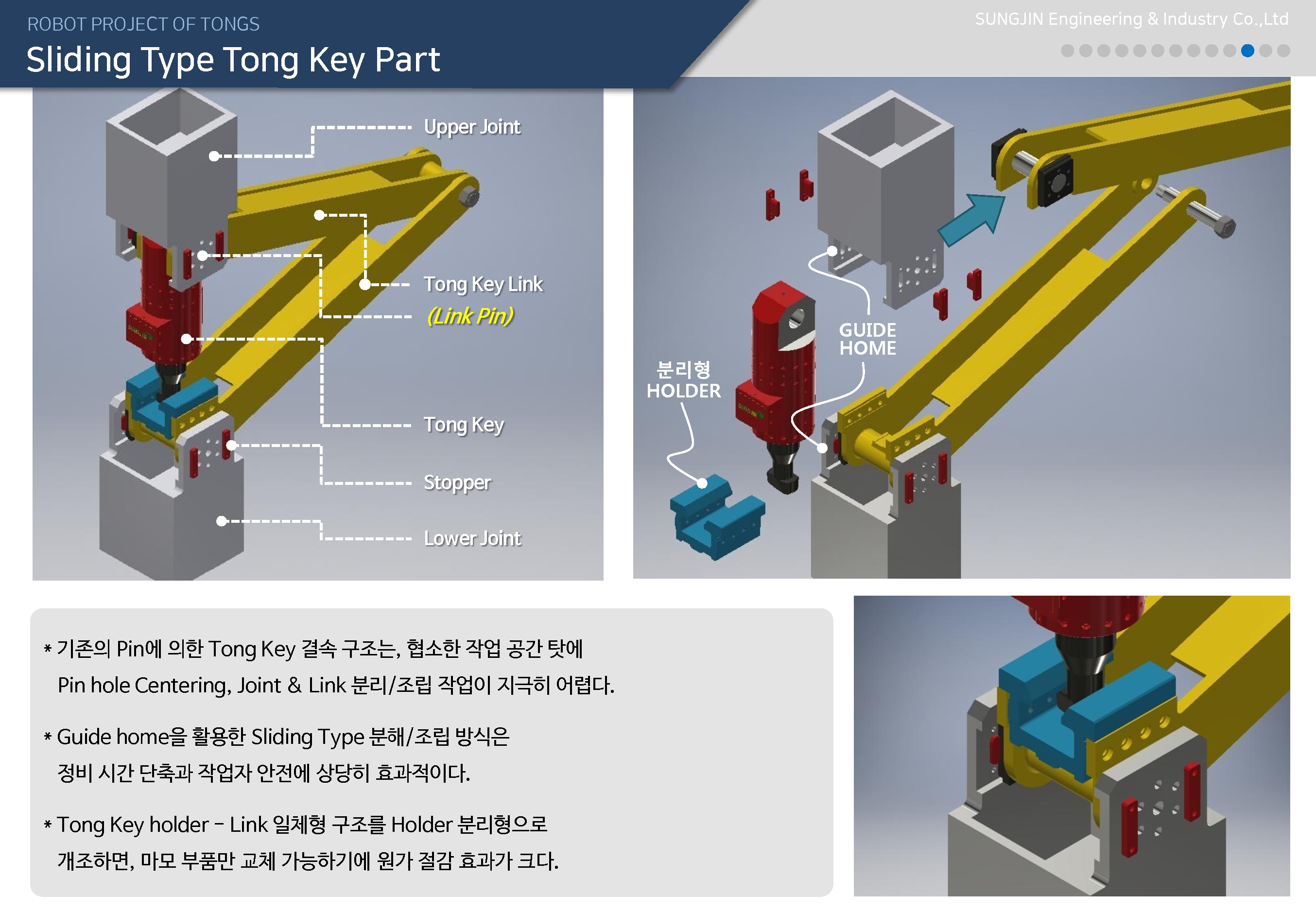 ROBOT PROJECT OF TONGS

Sliding Type Tong Key Part

SUNGJIN Engineering & Industry Co.,Ltd

Upper Joint

Tong Key Link

(Link Pin)

Tong Key

Stopper

Lower Joint

GUIDE HOME

분리형 HOLDER

* 기존의 Pin에 의한 Tong Key 결속 구조는, 협소한 작업 공간 탓에 Pin hole Centering, Joint & Link 분리/조립 작업이 지극히 어렵다.

* Guide home을 활용한 Sliding Type 분해/조립 방식은 정비 시간 단축과 작업자 안전에 상당히 효과적이다.

* Tong Key holder – Link 일체형 구조를 Holder 분리형으로 개조하면, 마모 부품만 교체 가능하기에 원가 절감 효과가 크다.