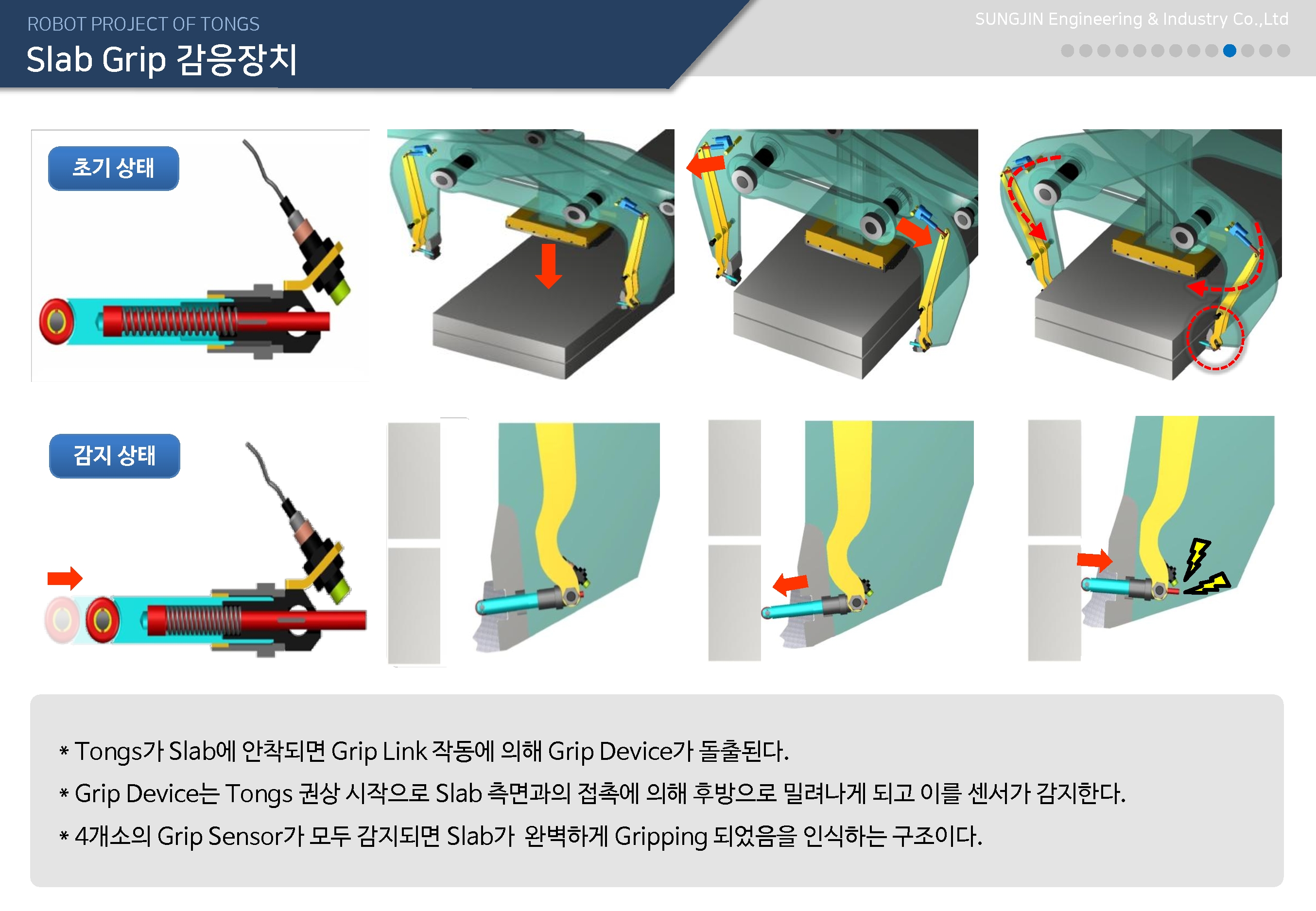 ROBOT PROJECT OF TONGS

Slab Grip 감응장치

SUNGJIN Engineering & Industry Co.,Ltd

초기 상태

감지 상태

* Tongs가 Slab에 안착되면 Grip Link 작동에 의해 Grip Device가 돌출된다.
* Grip Device는 Tongs 권상 시작으로 Slab 측면과의 접촉에 의해 후방으로 밀려나게 되고 이를 센서가 감지한다.
* 4개소의 Grip Sensor가 모두 감지되면 Slab가 완벽하게 Gripping 되었음을 인식하는 구조이다.